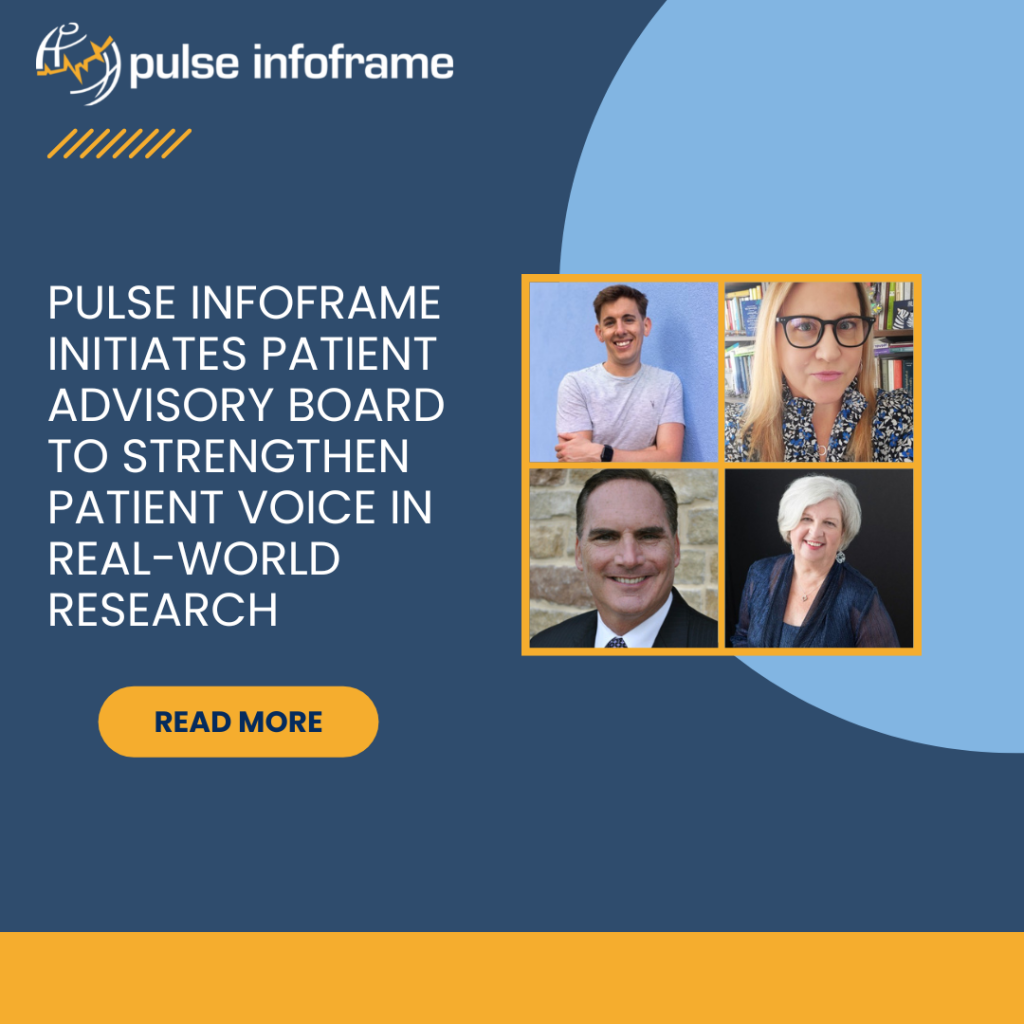 pulse infoframe

PULSE INFOFRAME INITIATES PATIENT ADVISORY BOARD TO STRENGTHEN PATIENT VOICE IN REAL-WORLD RESEARCH

READ MORE